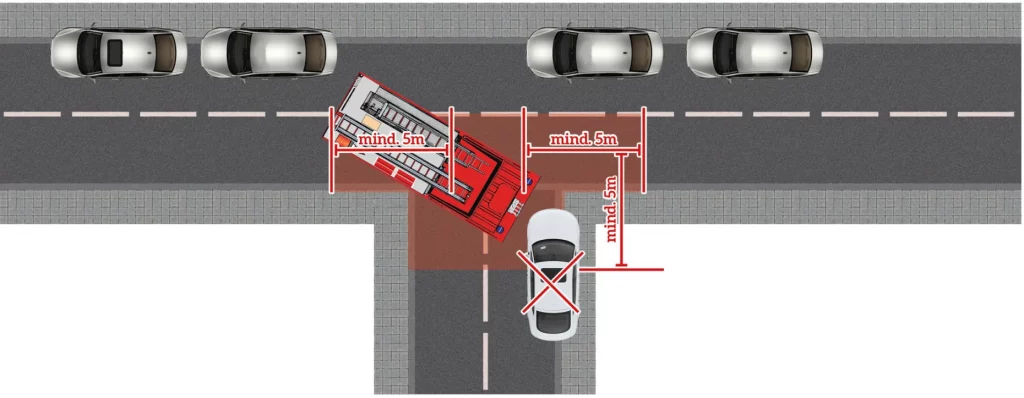 mind. 5m
mind. 5m
mind. 5m